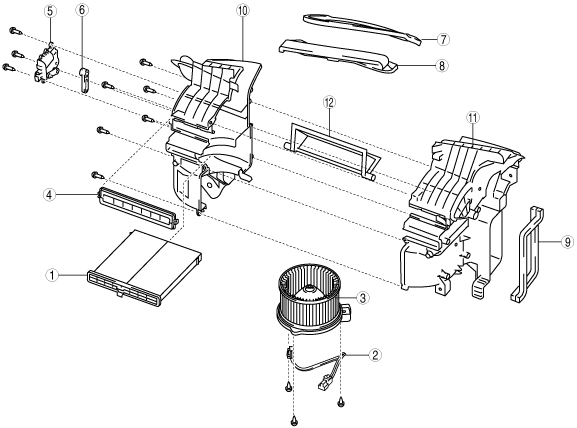 5
6
10
7
8
12
11
4
9
1
3
2