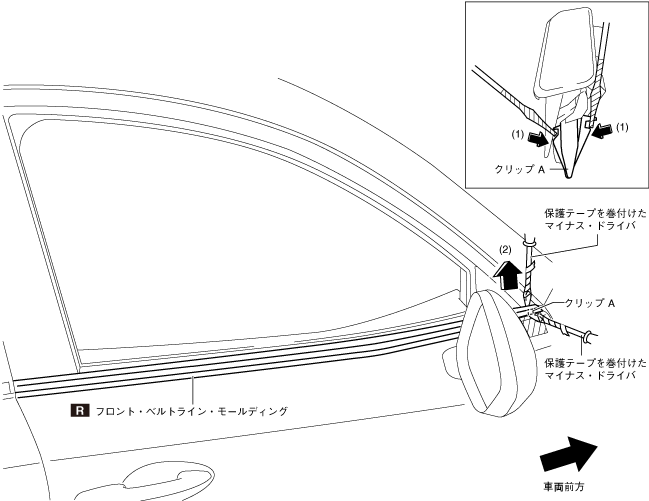 (1)
(1)
クリップ A

保護テープを巻付けた
マイナス・ドライバ

(2)

クリップ A

保護テープを巻付けた
マイナス・ドライバ

R フロント・ベルトライン・モールディング

車両前方