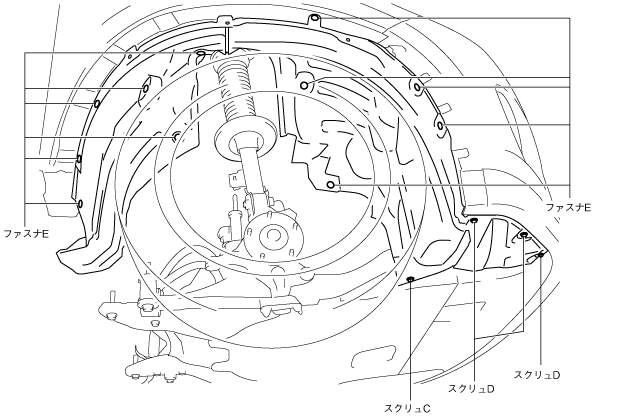 ファスナE
ファスナE
スクリュD
スクリュD
スクリュC