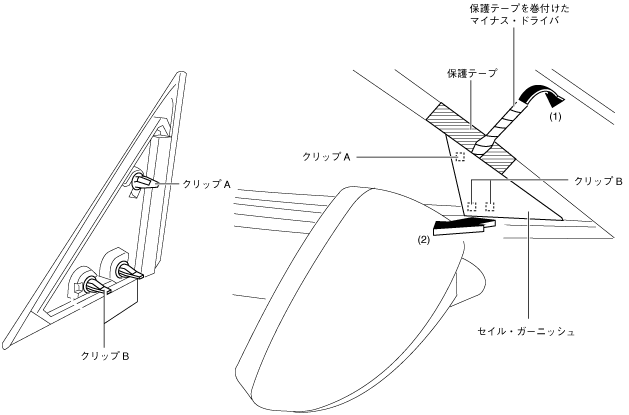 保護テープを巻付けた
マイナス・ドライバ

保護テープ

(1)

クリップ A

クリップ A

クリップ B

(2)

セイル・ガーニッシュ

クリップ B