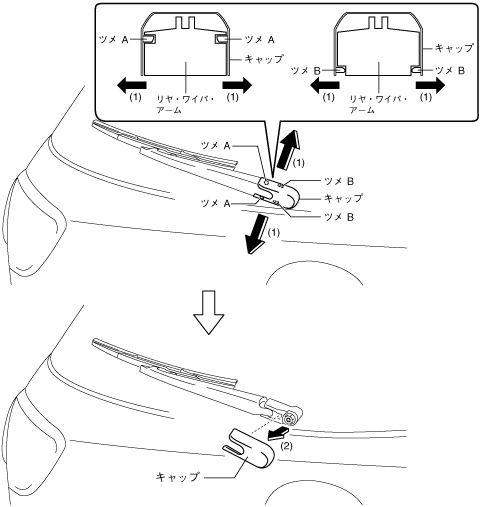 ツメ A
ツメ A
キャップ
(1)
リヤ・ワイパ・アーム
(1)

キャップ
ツメ B
ツメ B
(1)
リヤ・ワイパ・アーム
(1)

ツメ A
(1)
ツメ B
キャップ
ツメ A
ツメ B
(1)

(2)
キャップ