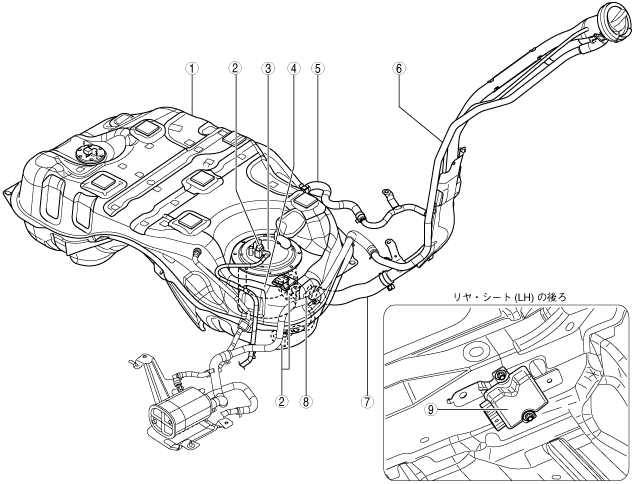 1
2
3
4
5
6
リヤ・シート (LH) の後ろ
2
8
7
9