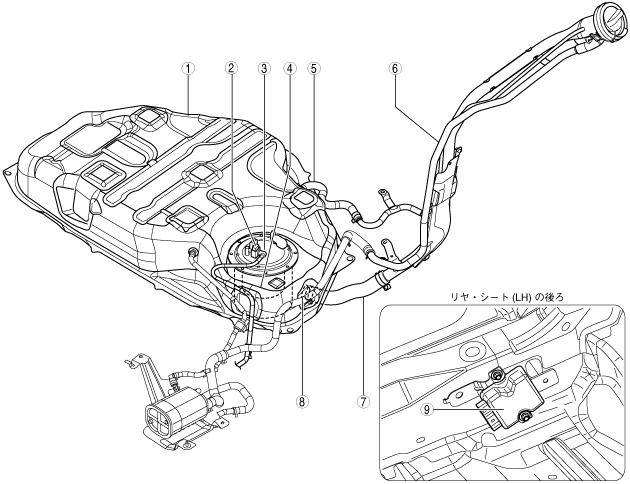 1
2
3
4
5
6
リヤ・シート (LH) の後ろ
8
7
9