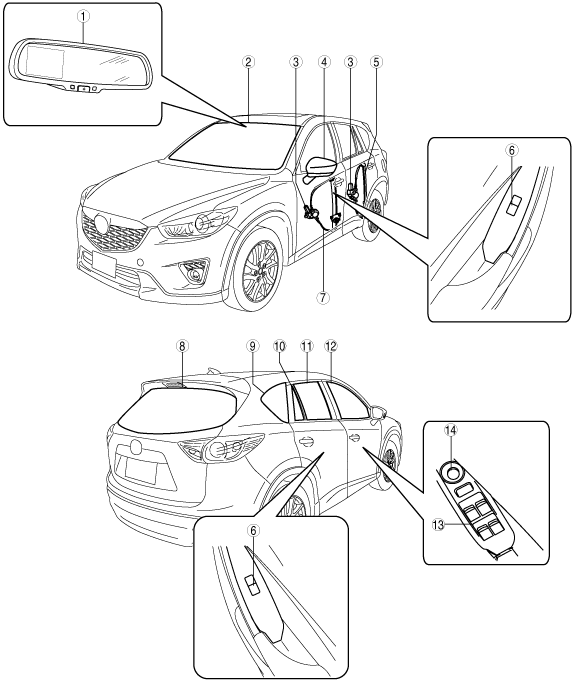 1
2
3
4
3
5
6
7
8
9
10
11
12
14
13
6