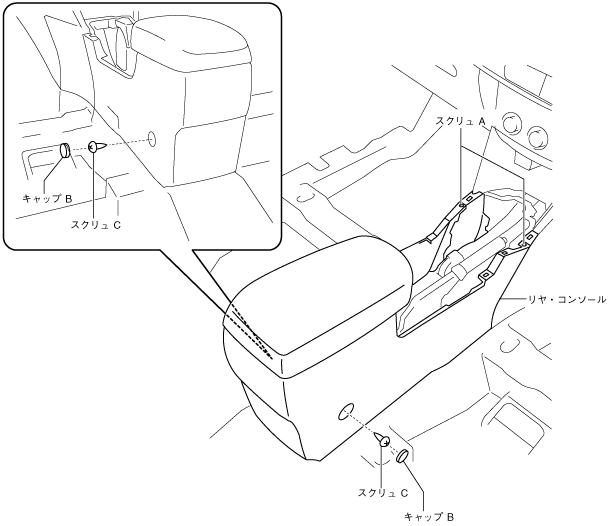 キャップ B
スクリュ C
スクリュ A
リヤ・コンソール
スクリュ C
キャップ B