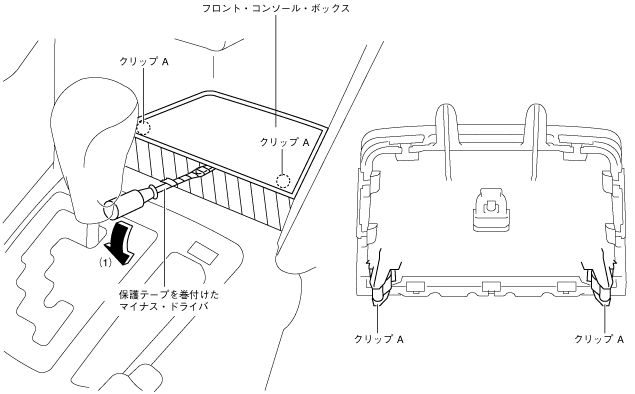 フロント・コンソール・ボックス

クリップ A

クリップ A

(1)

保護テープを巻付けた マイナス・ドライバ

クリップ A

クリップ A