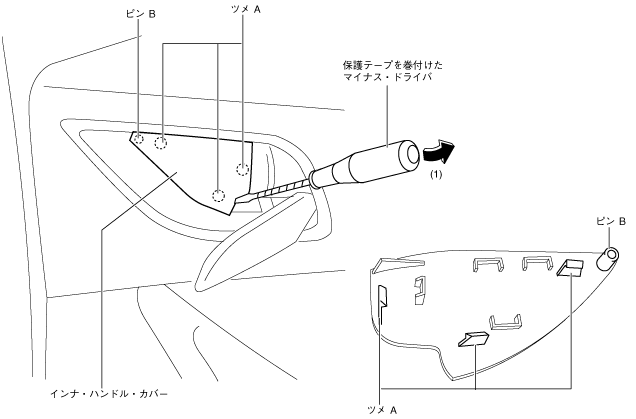 ピン B
ツメ A
保護テープを巻付けた
マイナス・ドライバ
(1)
ピン B
インナ・ハンドル・カバー
ツメ A