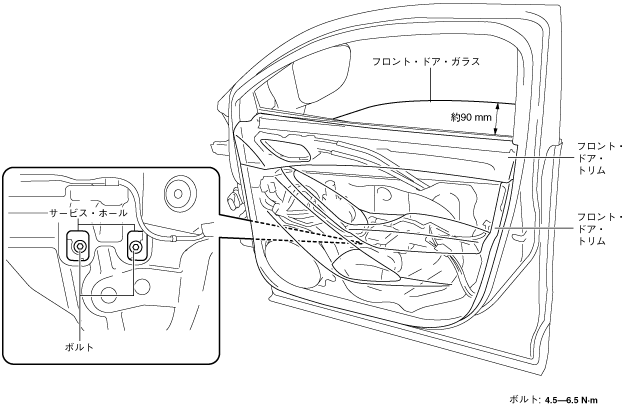 フロント・ドア・ガラス

約90 mm

フロント・ドア・トリム

フロント・ドア・トリム

サービス・ホール

ボルト

ボルト: 4.5—6.5 N·m