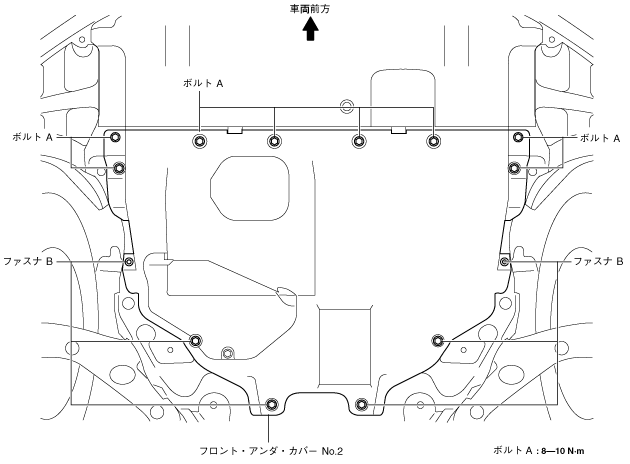 車両前方

ボルト A

ボルト A

ボルト A

ファスナ B

ファスナ B

フロント・アンダ・カバー No.2

ボルト A : 8—10 N·m