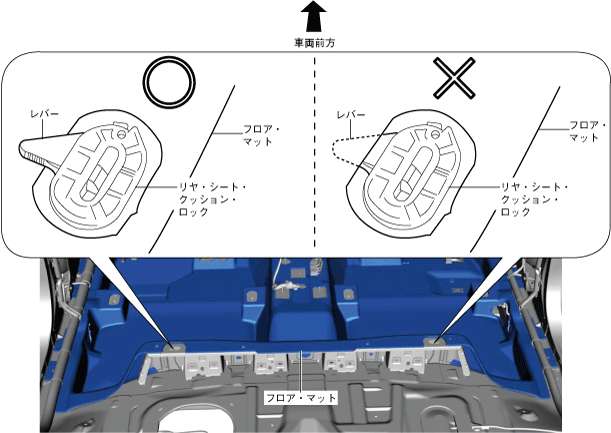 車両前方

レバー

フロア・マット

リヤ・シート・クッション・ロック

レバー

フロア・マット

リヤ・シート・クッション・ロック

フロア・マット