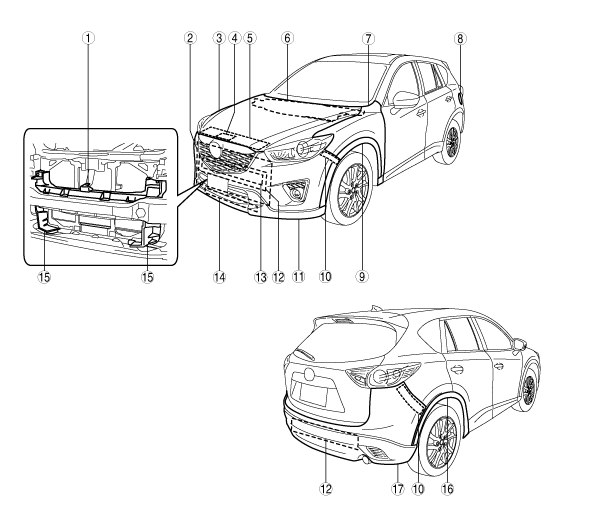 1
2
3
4
5
6
7
8
15
15
14
13
12
11
10
9
12
17
10
16