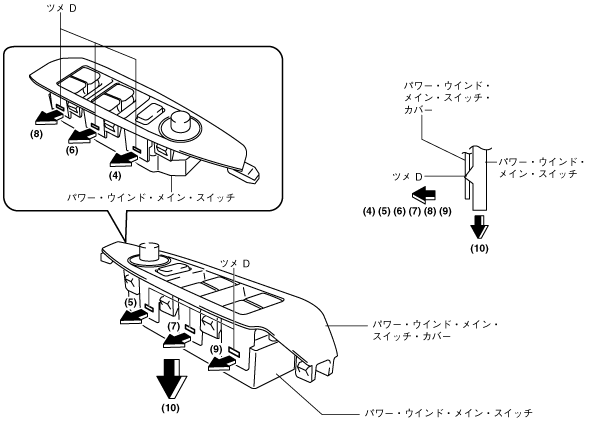 ツメ D

(8)

(6)

(4)

パワー・ウインド・メイン・スイッチ

パワー・ウインド・メイン・スイッチ・カバー

パワー・ウインド・メイン・スイッチ

ツメ D

(4) (5) (6) (7) (8) (9)

(10)

ツメ D

(5)

(7)

(9)

(10)

パワー・ウインド・メイン・スイッチ・カバー

パワー・ウインド・メイン・スイッチ