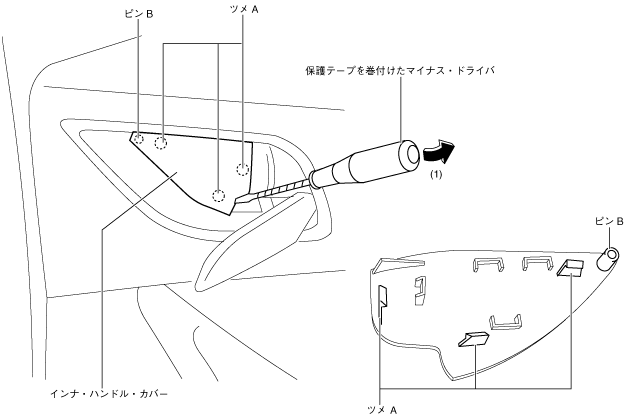 ピン B
ツメ A
保護テープを巻付けたマイナス・ドライバ
(1)
ピン B
インナ・ハンドル・カバー
ツメ A