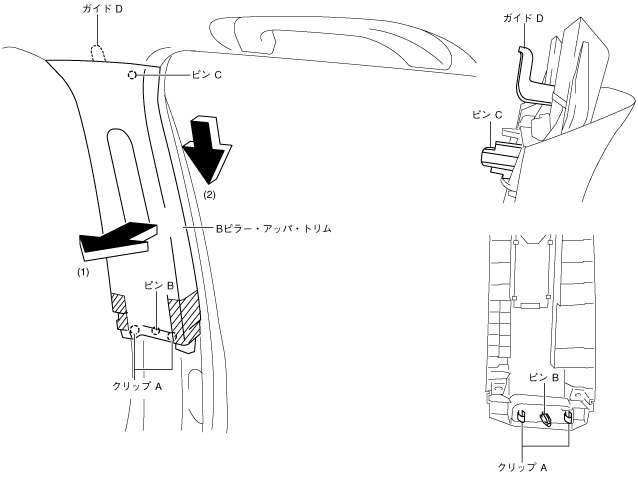 ガイド D
ピン C
(2)
Bピラー・アッパ・トリム
(1)
ピン B
クリップ A
ガイド D
ピン C
ピン B
クリップ A