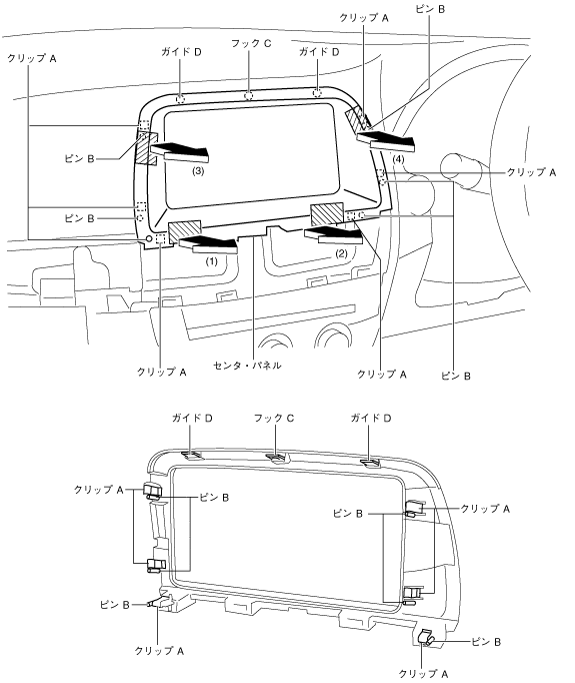 クリップ A
ピン B
クリップ A
ガイド D
フック C
ガイド D
ピン B
(3)
(4)
クリップ A
ピン B
(1)
(2)
クリップ A
センタ・パネル
クリップ A
ピン B

ガイド D
フック C
ガイド D
クリップ A
ピン B
ピン B
クリップ A
ピン B
クリップ A
ピン B
クリップ A