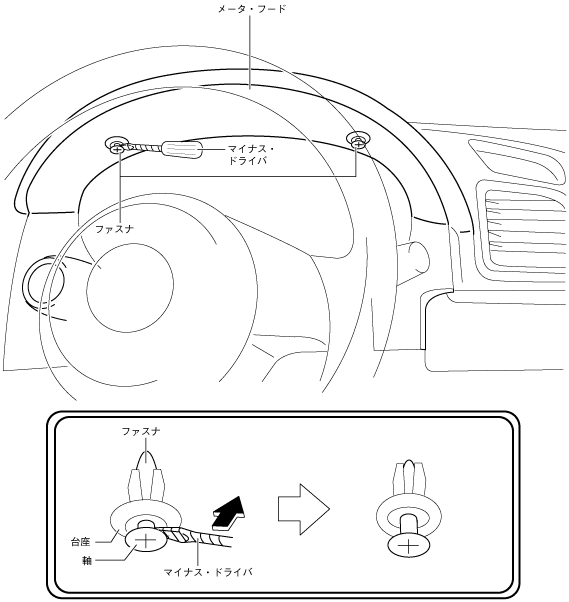 メータ・フード

マイナス・ドライバ

ファスナ

ファスナ

台座

軸

マイナス・ドライバ