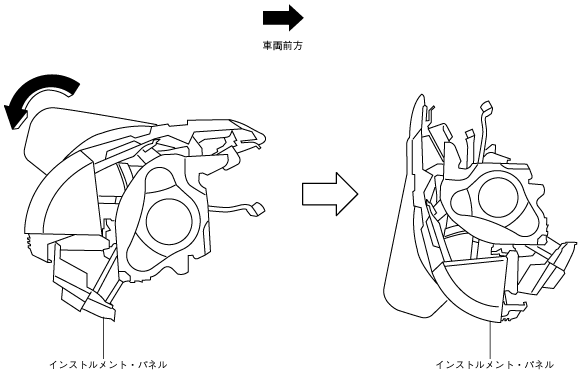 車両前方

インストルメント・パネル

インストルメント・パネル