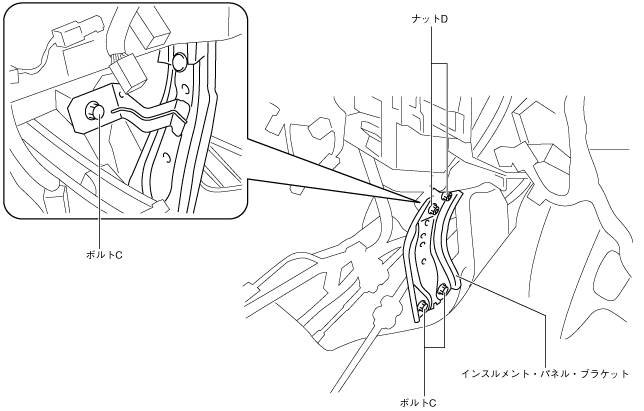 ナットD

ボルトC

インスルメント・パネル・ブラケット

ボルトC