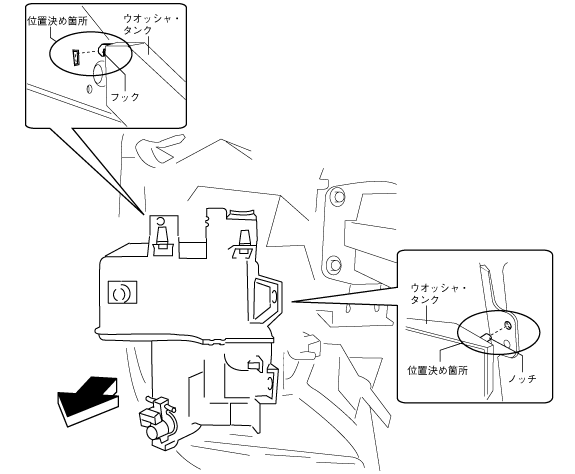 位置決め箇所
ウオッシャ・タンク
フック

ウオッシャ・タンク
位置決め箇所
ノッチ