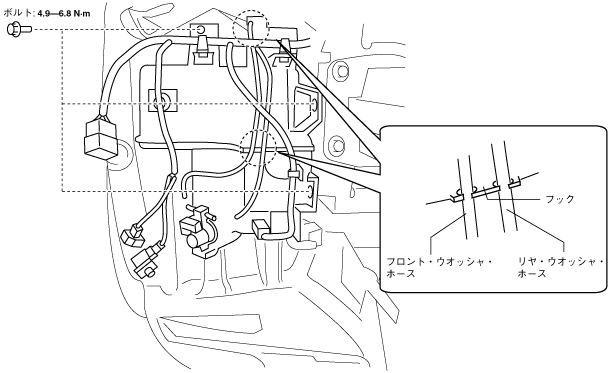 ボルト: 4.9—6.8 N·m

フック

フロント・ウオッシャ・ホース

リヤ・ウオッシャ・ホース