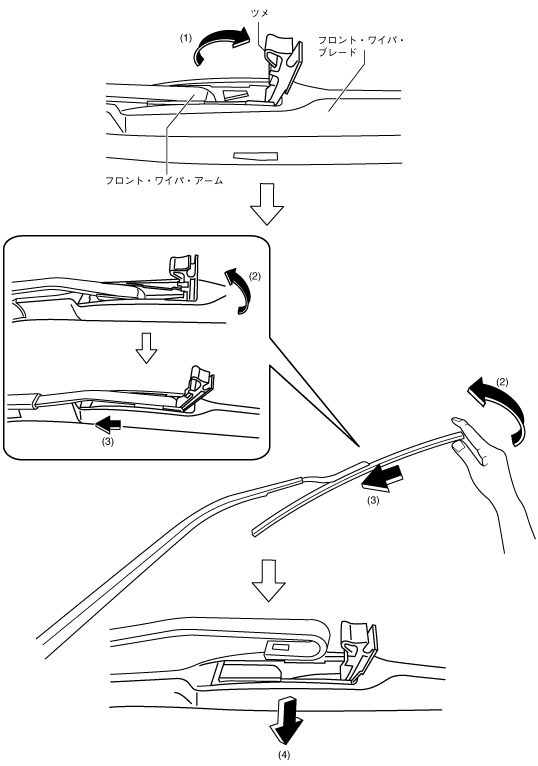 ツメ

(1)

フロント・ワイパ・ブレード

フロント・ワイパ・アーム

(2)

(3)

(2)

(3)

(4)