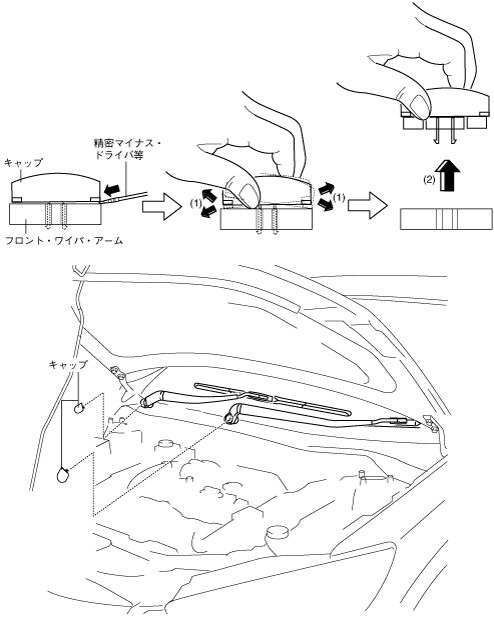 キャップ

精密マイナス・ドライバ等

フロント・ワイパ・アーム

(1)

(1)

(2)

キャップ