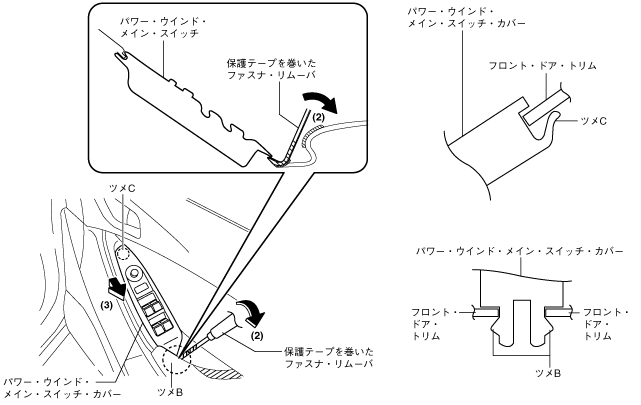 パワー・ウインド・メイン・スイッチ

保護テープを巻いたファスナ・リムーバ

(2)

ツメC

(3)

(2)

保護テープを巻いたファスナ・リムーバ

パワー・ウインド・メイン・スイッチ・カバー

ツメB

パワー・ウインド・メイン・スイッチ・カバー

フロント・ドア・トリム

ツメC

パワー・ウインド・メイン・スイッチ・カバー

フロント・ドア・トリム

フロント・ドア・トリム

ツメB