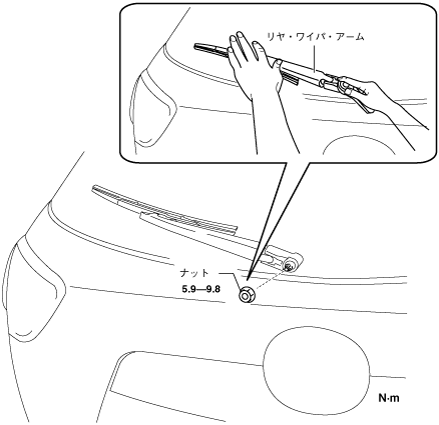 リヤ・ワイパ・アーム

ナット
5.9—9.8

N·m