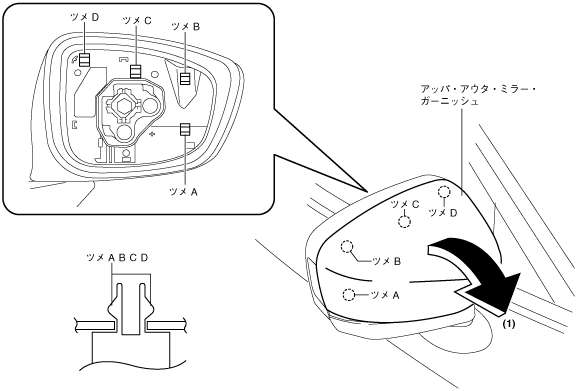 ツメ D
ツメ C
ツメ B
ツメ A

アッパ・アウタ・ミラー・ガーニッシュ

ツメ C
ツメ D
ツメ B
ツメ A
(1)

ツメ A B C D