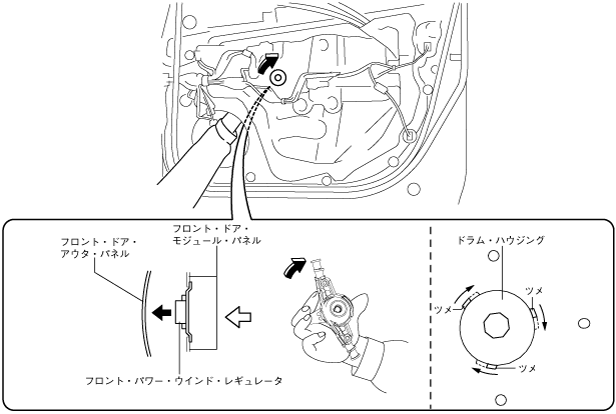 フロント・ドア・アウタ・パネル

フロント・ドア・モジュール・パネル

フロント・パワー・ウインド・レギュレータ

ドラム・ハウジング

ツメ

ツメ

ツメ