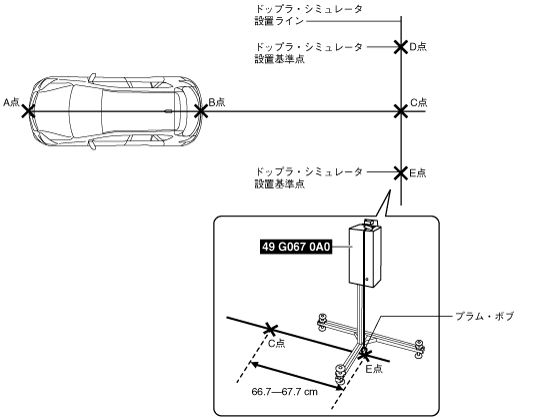 ドップラ・シミュレータ
設置ライン

ドップラ・シミュレータ
設置基準点

D点

A点

B点

C点

ドップラ・シミュレータ
設置基準点

E点

49 G067 0A0

プラム・ボブ

C点

E点

66.7—67.7 cm