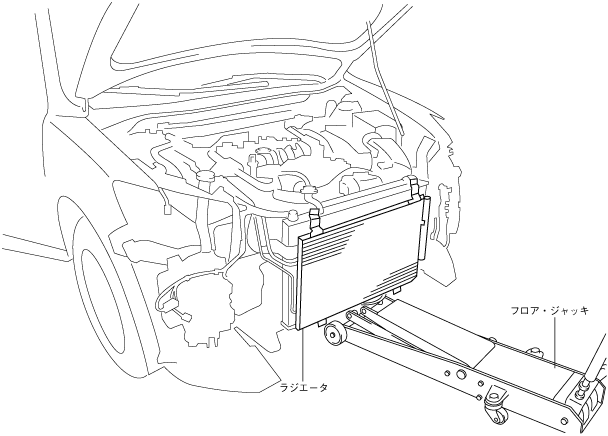 フロア・ジャッキ

ラジエータ