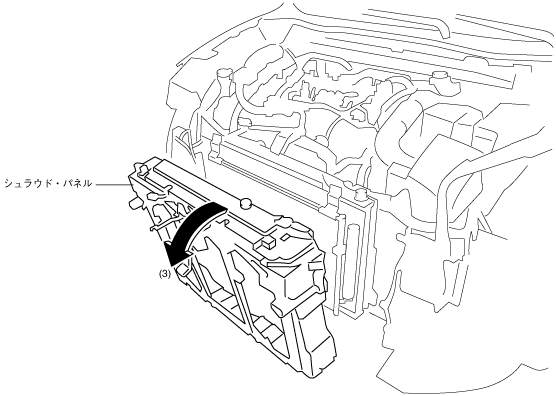 シュラウド・パネル

(3)