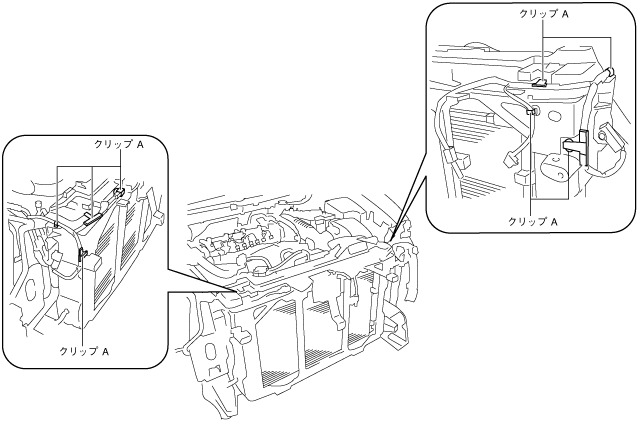 クリップ A

クリップ A

クリップ A

クリップ A