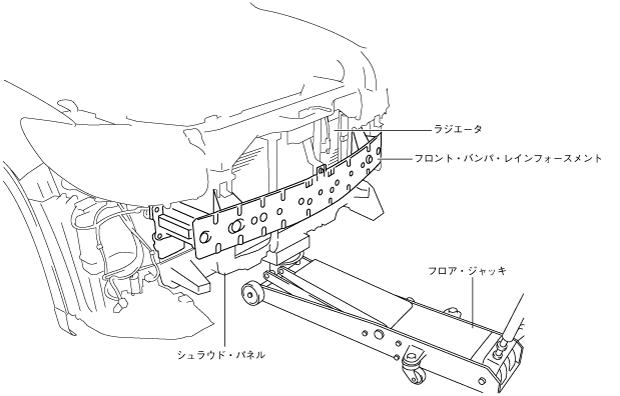 ラジエータ

フロント・バンパ・レインフォースメント

フロア・ジャッキ

シュラウド・パネル