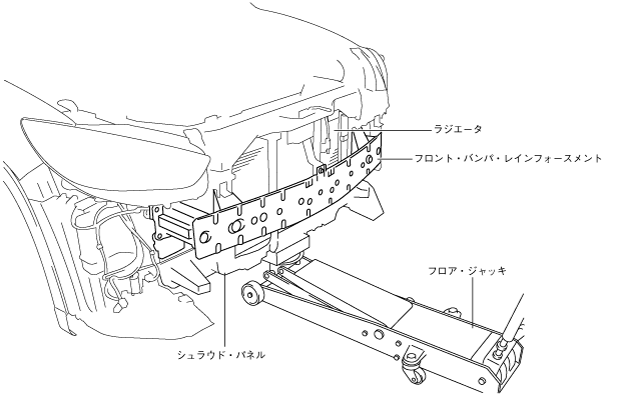 ラジエータ
フロント・バンパ・レインフォースメント
フロア・ジャッキ
シュラウド・パネル