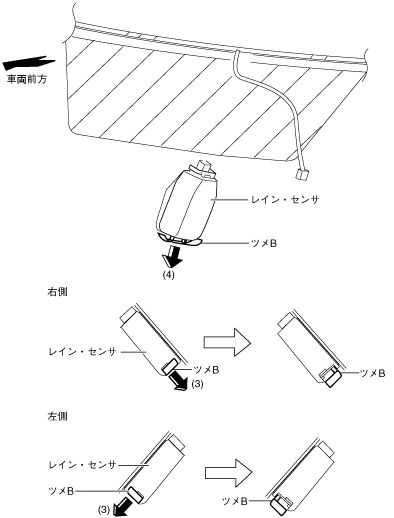 車両前方

レイン・センサ

ツメB

(4)

右側

レイン・センサ

ツメB

(3)

ツメB

左側

レイン・センサ

ツメB

(3)

ツメB