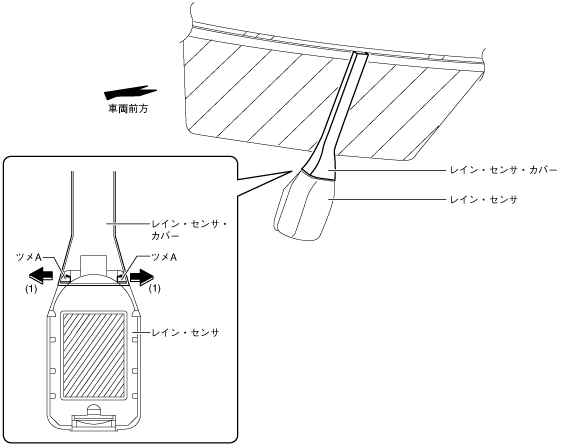 車両前方

レイン・センサ・カバー

レイン・センサ

レイン・センサ・カバー

ツメA

ツメA

(1)

(1)

レイン・センサ