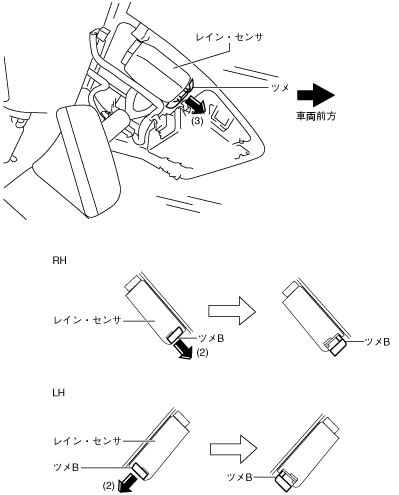 レイン・センサ

ツメ

(3)

車両前方

RH

レイン・センサ

ツメB

(2)

ツメB

LH

レイン・センサ

ツメB

(2)

ツメB