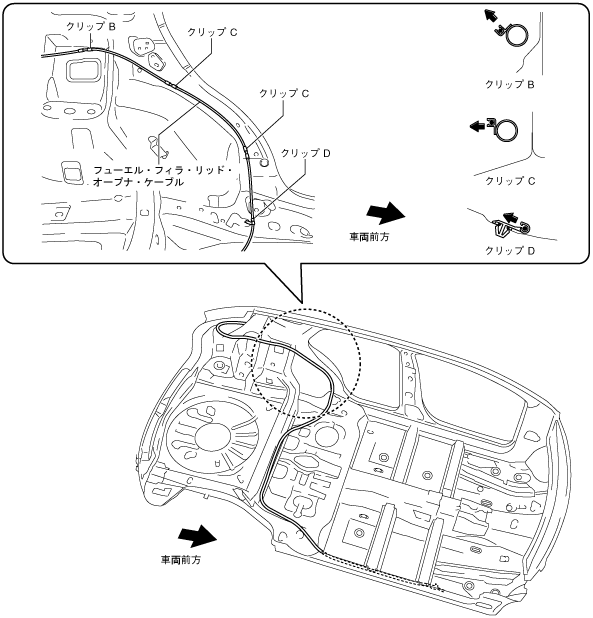 クリップ B
クリップ C
クリップ C
クリップ D
フューエル・フィラ・リッド・オープナ・ケーブル
車両前方
クリップ B
クリップ C
クリップ D
車両前方