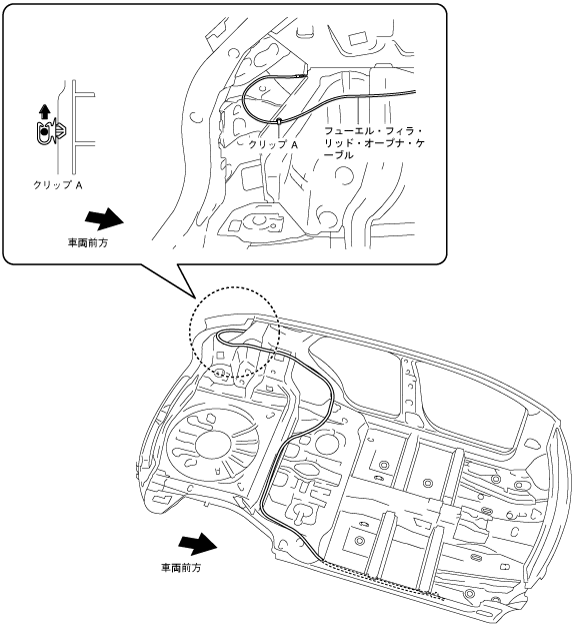 クリップ A

フューエル・フィラ・リッド・オープナ・ケーブル

クリップ A

車両前方

車両前方