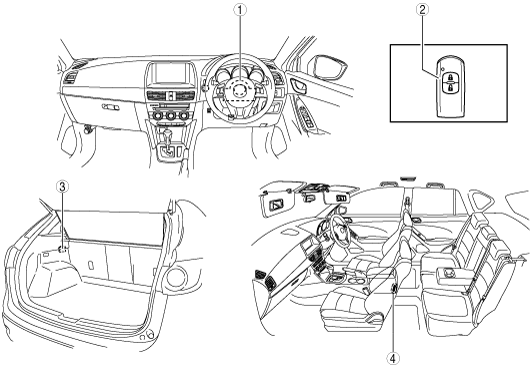 1
2
3
4