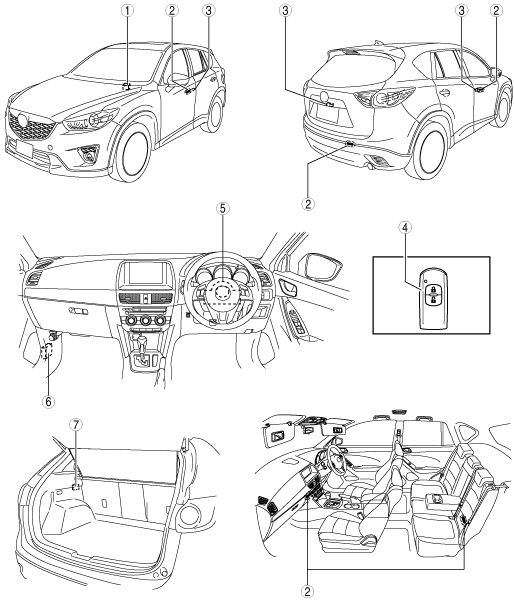 1
2
3
3
3
2
2
5
4
6
7
2