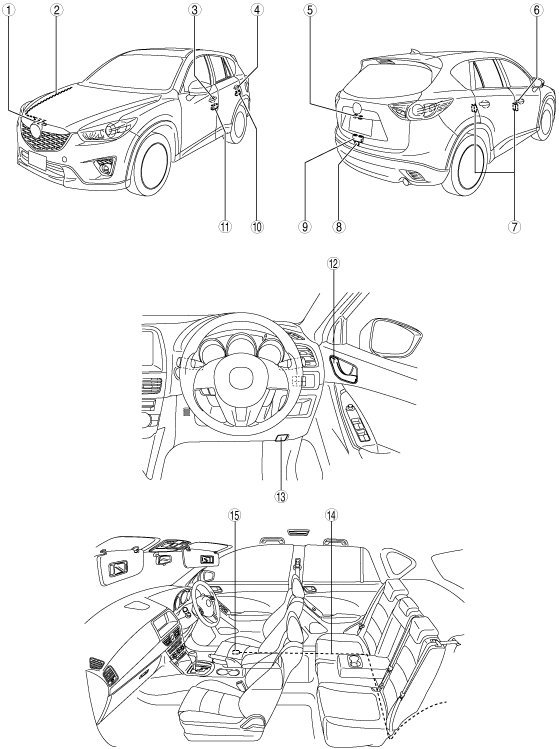 1
2
3
4
5
6
11
10
9
8
7
12
13
15
14