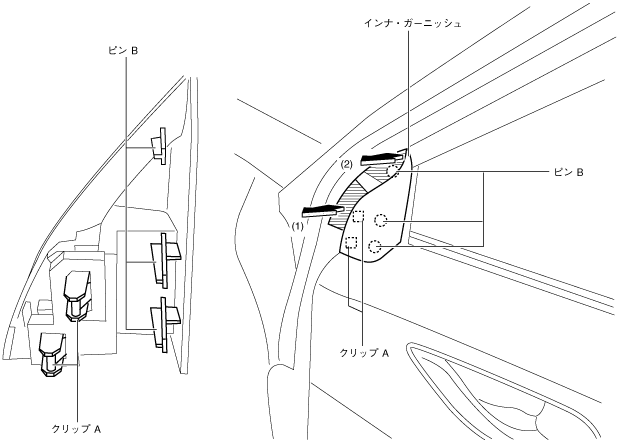 ピン B

クリップ A

インナ・ガーニッシュ

(2)

(1)

ピン B

クリップ A