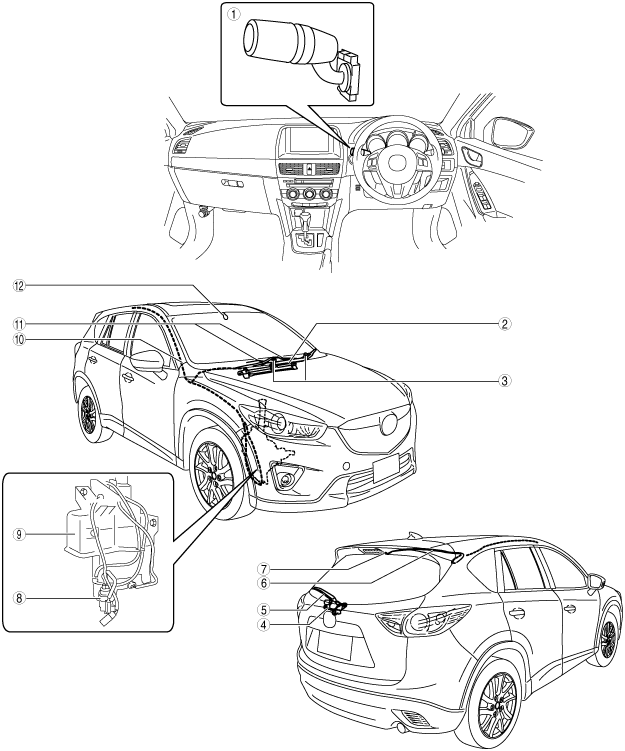 1
12
11
10
2
3
9
8
7
6
5
4