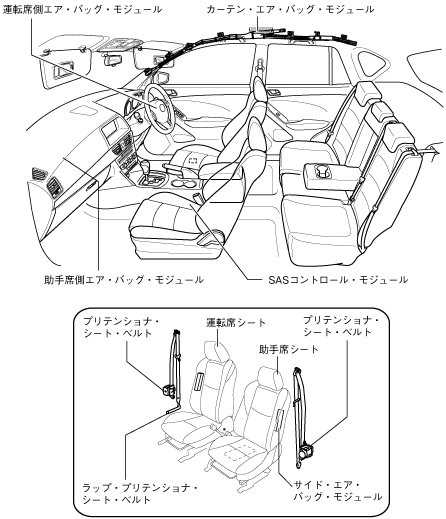 運転席側エア・バッグ・モジュール

カーテン・エア・バッグ・モジュール

助手席側エア・バッグ・モジュール

SASコントロール・モジュール

プリテンショナ・シート・ベルト

運転席シート

プリテンショナ・シート・ベルト

助手席シート

ラップ・プリテンショナ・シート・ベルト

サイド・エア・バッグ・モジュール