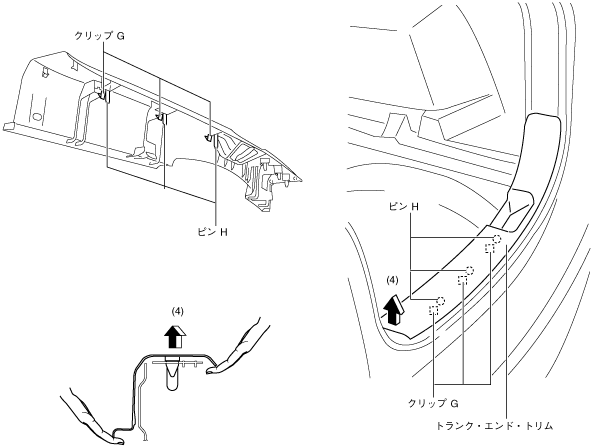 クリップ G

ピン H

(4)

ピン H

(4)

クリップ G

トランク・エンド・トリム