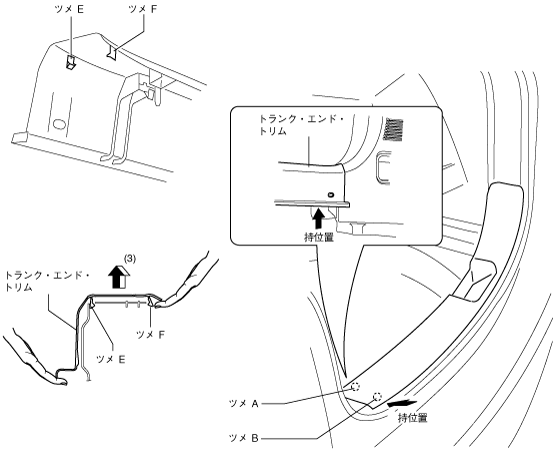 ツメ E
ツメ F

トランク・エンド・トリム

持位置

(3)

トランク・エンド・トリム

ツメ F

ツメ E

ツメ A

持位置

ツメ B