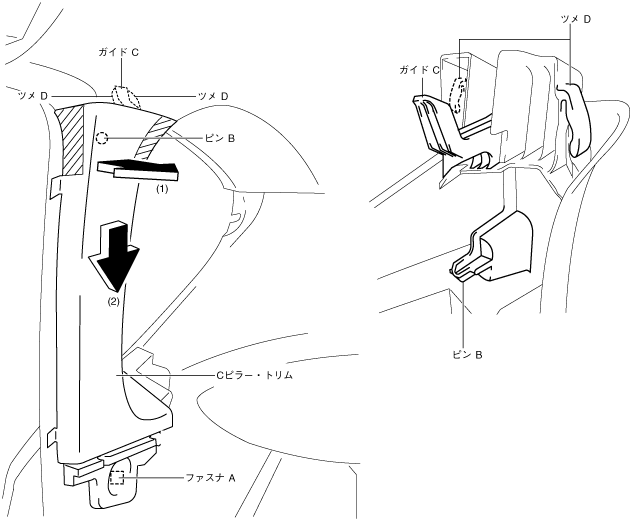 ガイド C

ツメ D

ツメ D

ピン B

(1)

(2)

Cピラー・トリム

ファスナ A

ツメ D

ガイド C

ピン B